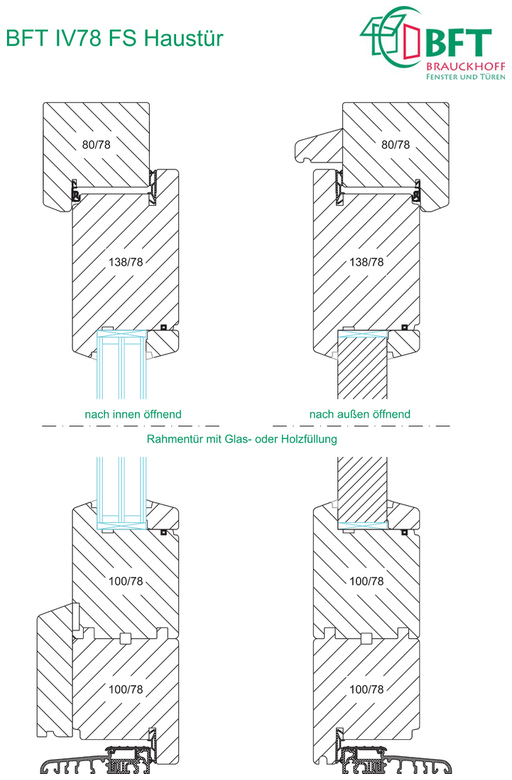 BFT IV78 FS Haustür

BFT
BRAUCKHOFF
FENSTER UND TÜREN

80/78

80/78

138/78

138/78

nach innen öffnend

nach außen öffnend

Rahmentür mit Glas- oder Holzfüllung

100/78

100/78

100/78

100/78